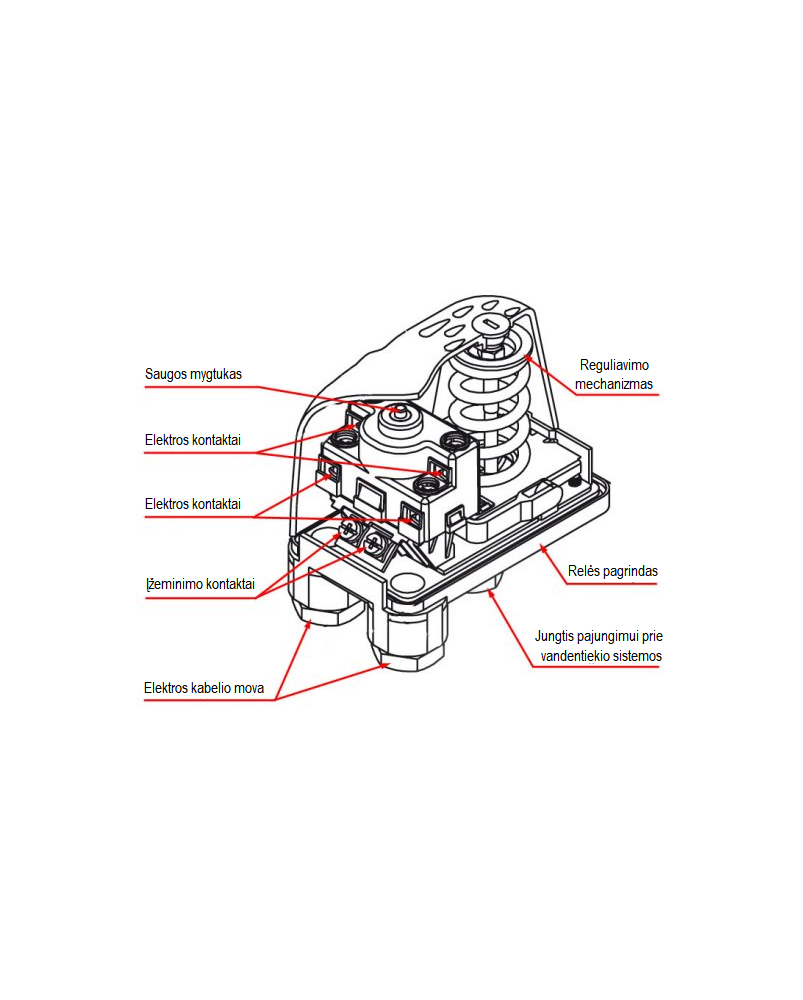 Saugos mygtukas

Elektros kontaktai

Elektros kontaktai

Įžeminimo kontaktai

Elektros kabelio mova

Reguliavimo mechanizmas

Relės pagrindas

Jungtis pajungimui prie vandentiekio sistemos